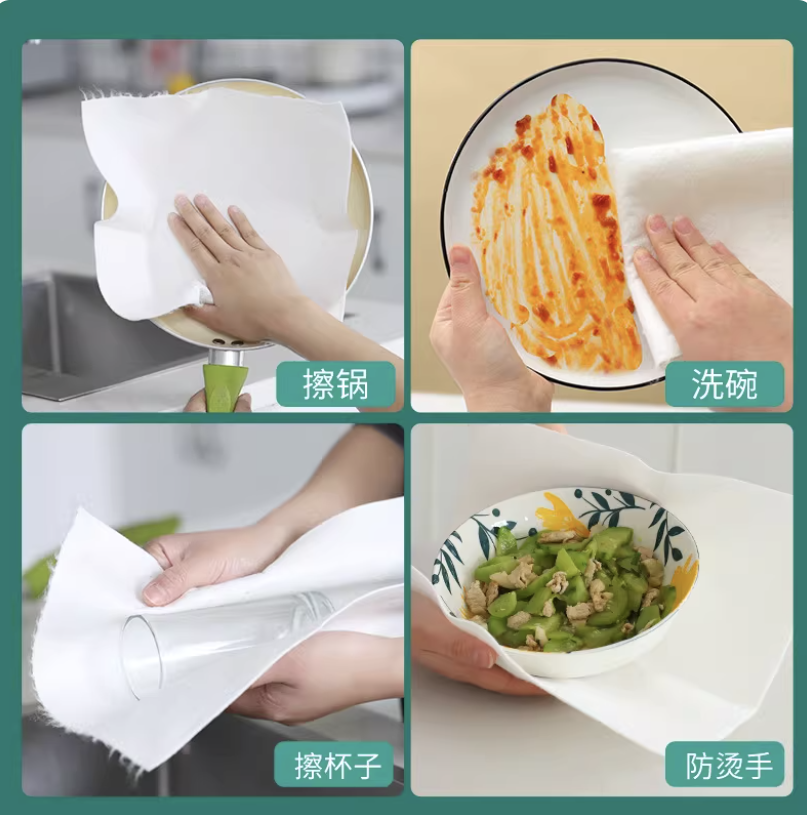 擦锅

洗碗

擦杯子

防烫手